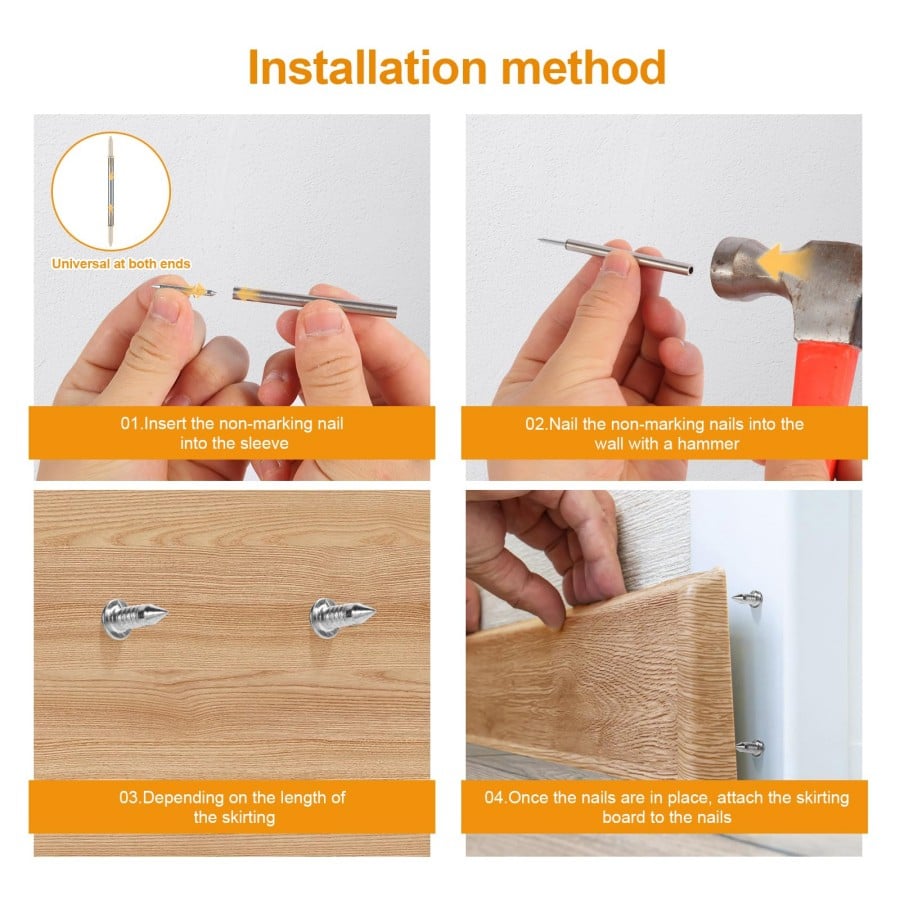 Installation method

Universal at both ends

01.Insert the non-marking nail into the sleeve

02.Nail the non-marking nails into the wall with a hammer

03.Depending on the length of the skirting

04.Once the nails are in place, attach the skirting board to the nails