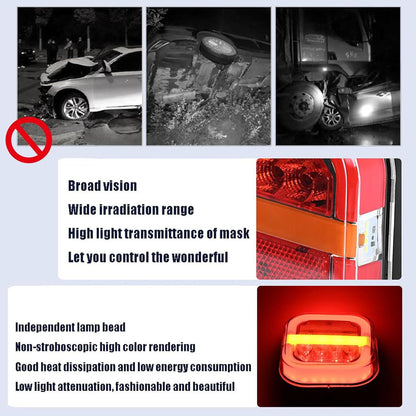 Broad vision
Wide irradiation range
High light transmittance of mask
Let you control the wonderful

Independent lamp bead
Non-stroboscopic high color rendering
Good heat dissipation and low energy consumption
Low light attenuation, fashionable and beautiful