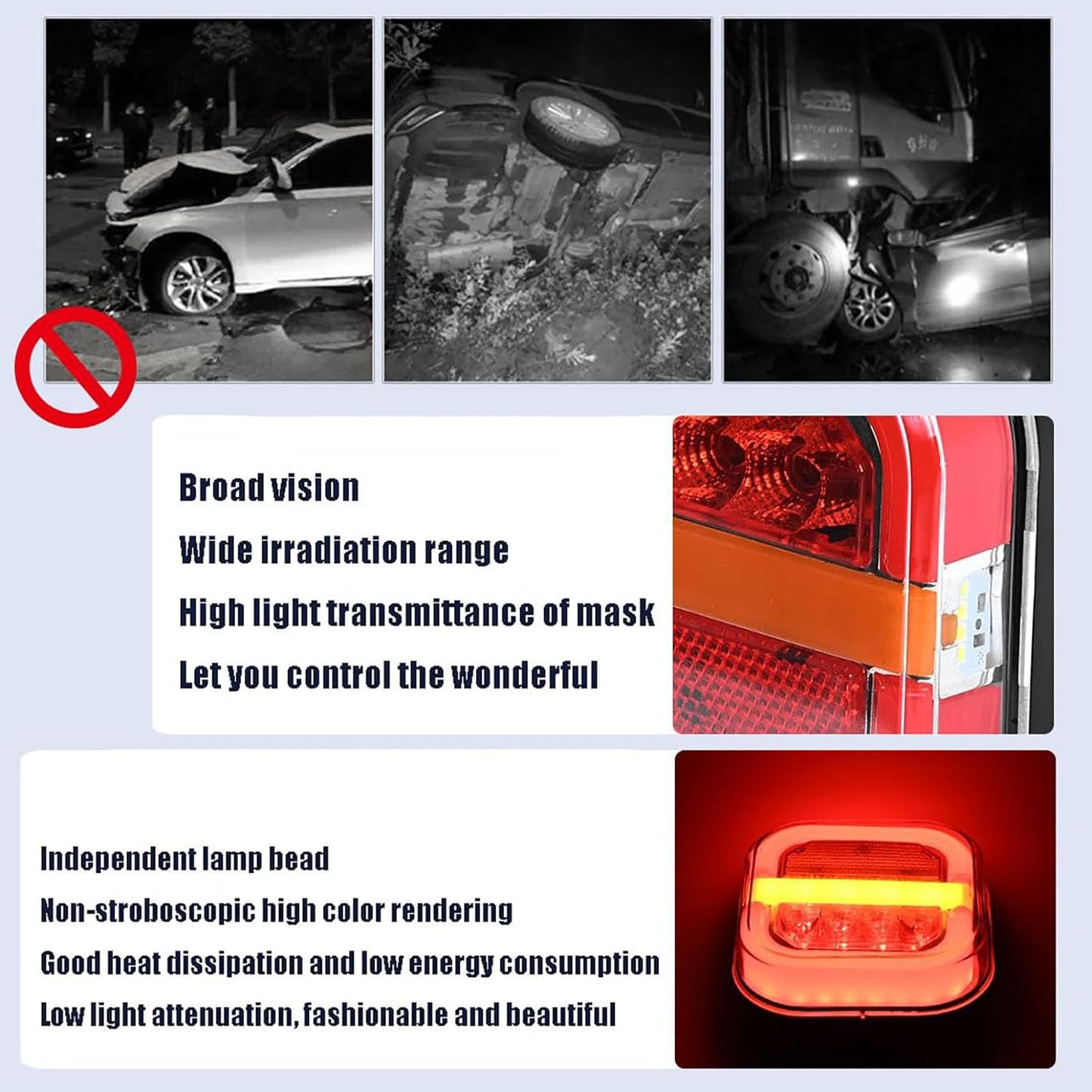 Broad vision

Wide irradiation range

High light transmittance of mask

Let you control the wonderful

Independent lamp bead

Non-stroboscopic high color rendering

Good heat dissipation and low energy consumption

Low light attenuation, fashionable and beautiful